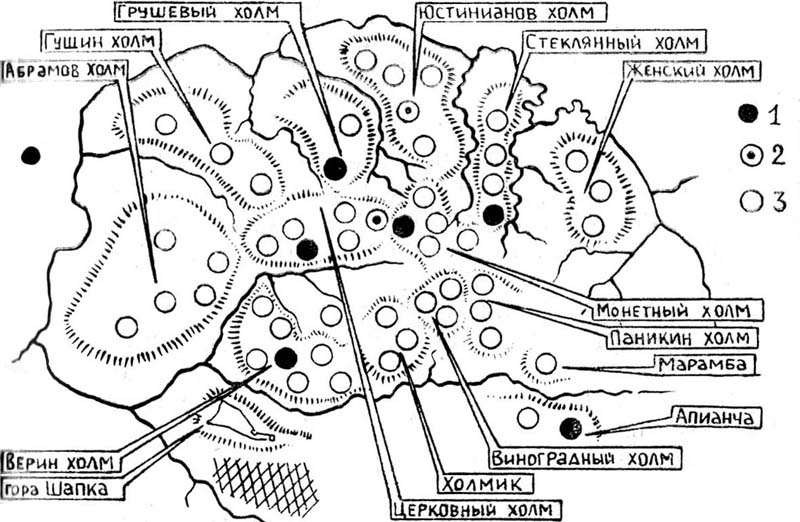 Грушевый холм
Юстинианов холм
Гущин холм
Стеклянный холм
Абрамов холм
Женский холм
1
2
3
Монетный холм
Паникин холм
Марамба
Апианча
Виноградный холм
Верин холм
Гора Шапка
Холмик
Церковный холм